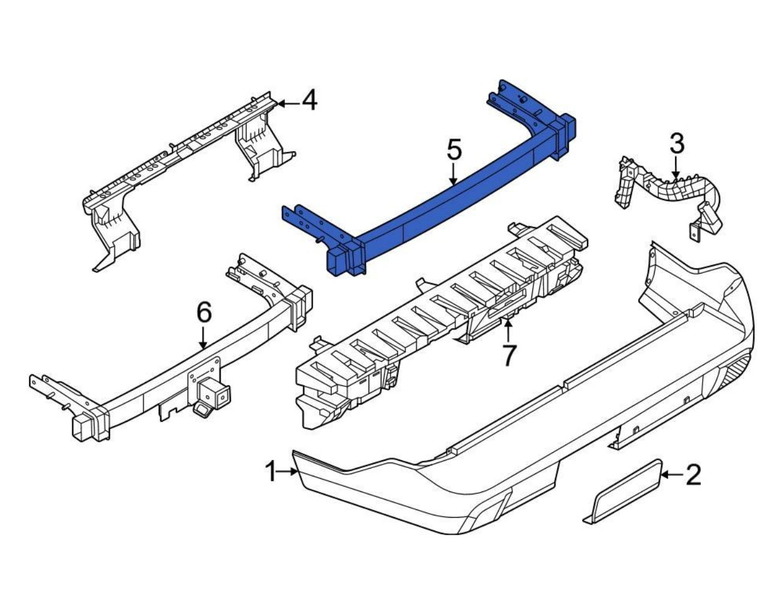 4
5
3
6
7
1
2